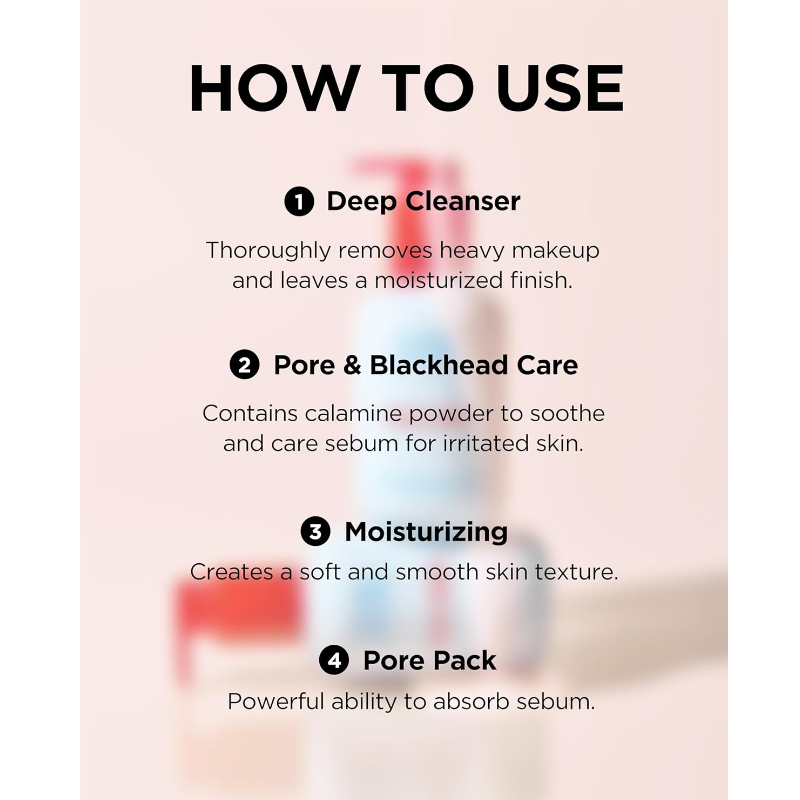 HOW TO USE

1 Deep Cleanser

Thoroughly removes heavy makeup and leaves a moisturized finish.

2 Pore & Blackhead Care

Contains calamine powder to soothe and care sebum for irritated skin.

3 Moisturizing

Creates a soft and smooth skin texture.

4 Pore Pack

Powerful ability to absorb sebum.