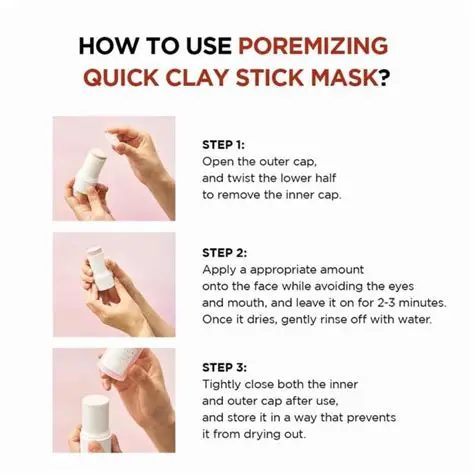 HOW TO USE POREMIZING QUICK CLAY STICK MASK?

STEP 1:
Open the outer cap, and twist the lower half to remove the inner cap.

STEP 2:
Apply a appropriate amount onto the face while avoiding the eyes and mouth, and leave it on for 2-3 minutes. Once it dries, gently rinse off with water.

STEP 3:
Tightly close both the inner and outer cap after use, and store it in a way that prevents it from drying out.